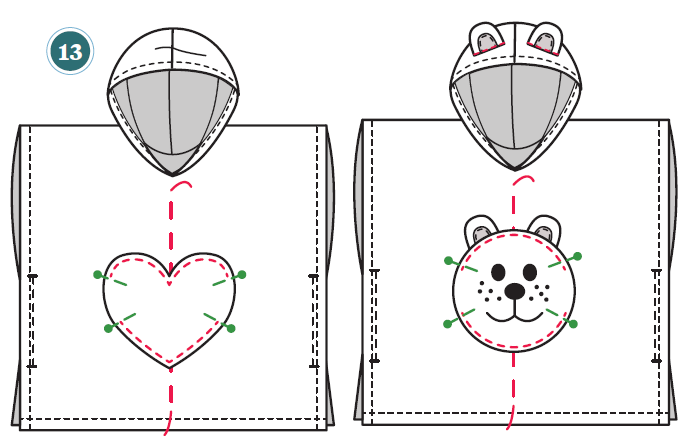 13